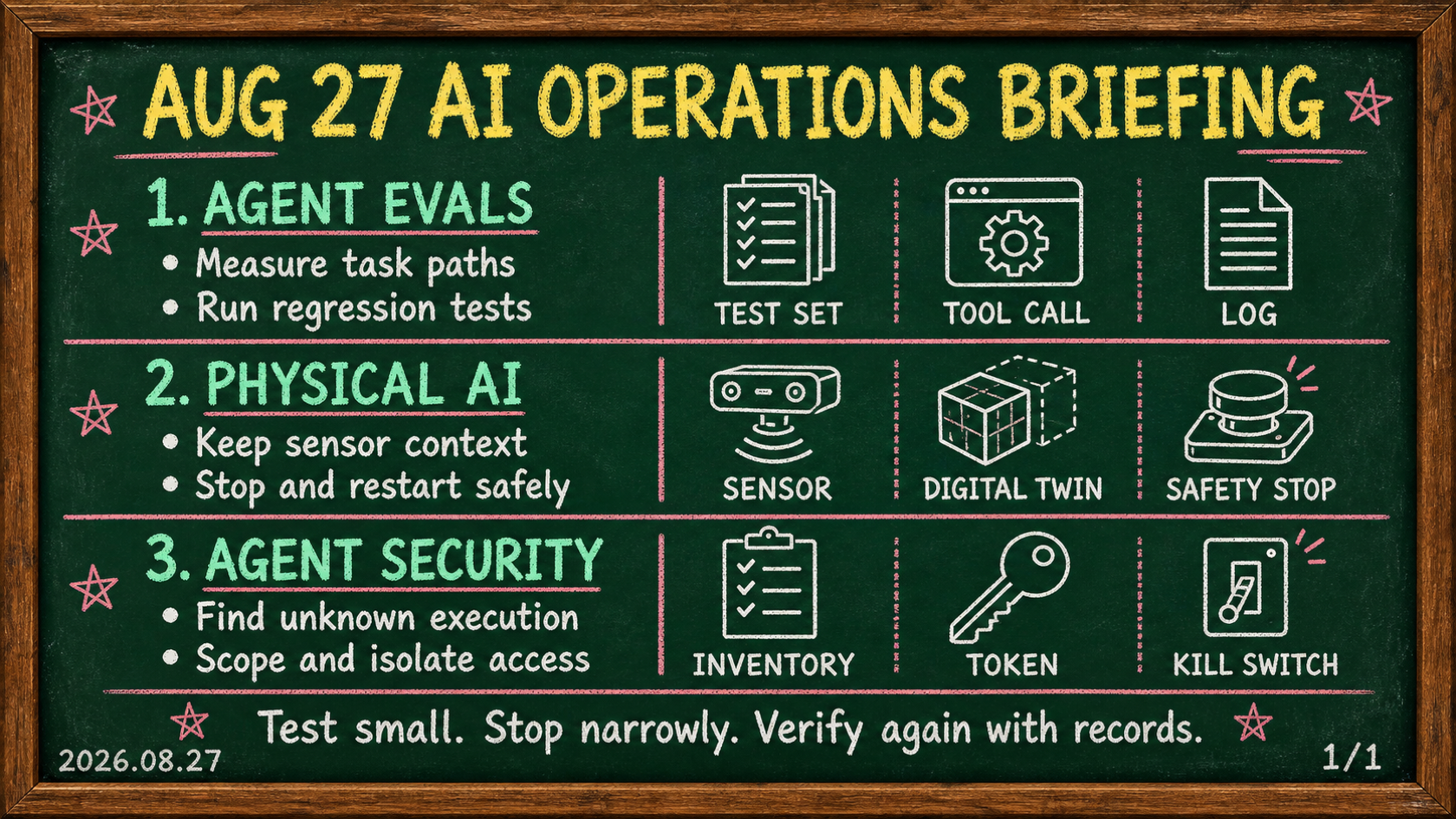 AUG 27 AI OPERATIONS BRIEFING

1. AGENT EVALS
• Measure task paths
• Run regression tests

TEST SET
TOOL CALL
LOG

2. PHYSICAL AI
• Keep sensor context
• Stop and restart safely

SENSOR
DIGITAL TWIN
SAFETY STOP

3. AGENT SECURITY
• Find unknown execution
• Scope and isolate access

INVENTORY
TOKEN
KILL SWITCH

Test small. Stop narrowly. Verify again with records.

2026.08.27

1/1